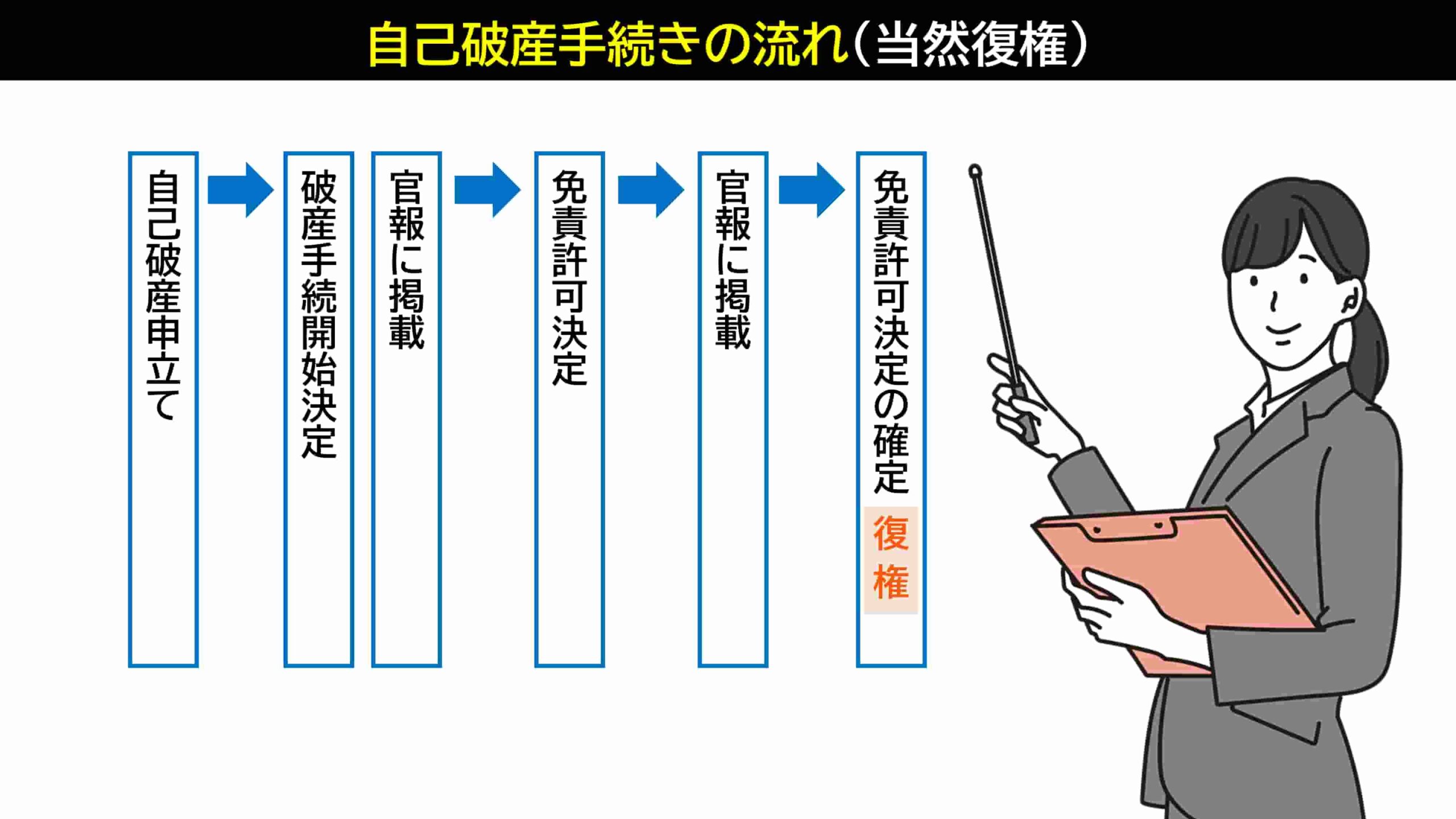 自己破産手続きの流れ（当然復権）

自己破産申立て

破産手続開始決定

官報に掲載

免責許可決定

官報に掲載

免責許可決定の確定

復権